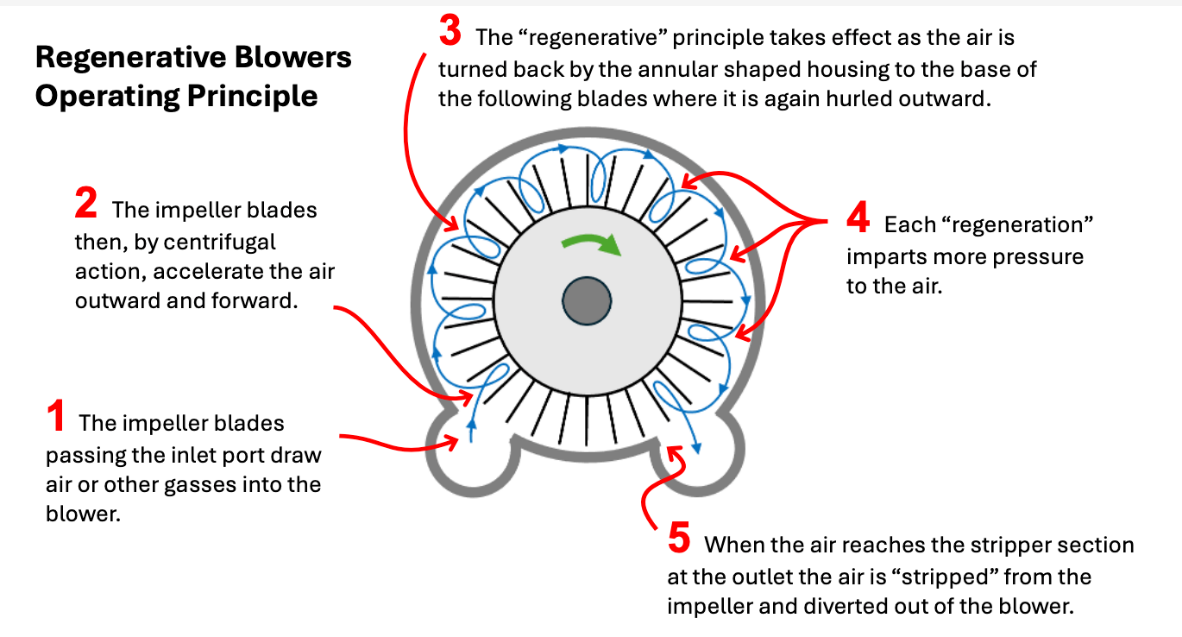 Regenerative Blowers Operating Principle

3 The “regenerative” principle takes effect as the air is turned back by the annular shaped housing to the base of the following blades where it is again hurled outward.

2 The impeller blades then, by centrifugal action, accelerate the air outward and forward.

4 Each “regeneration” imparts more pressure to the air.

1 The impeller blades passing the inlet port draw air or other gasses into the blower.

5 When the air reaches the stripper section at the outlet the air is “stripped” from the impeller and diverted out of the blower.