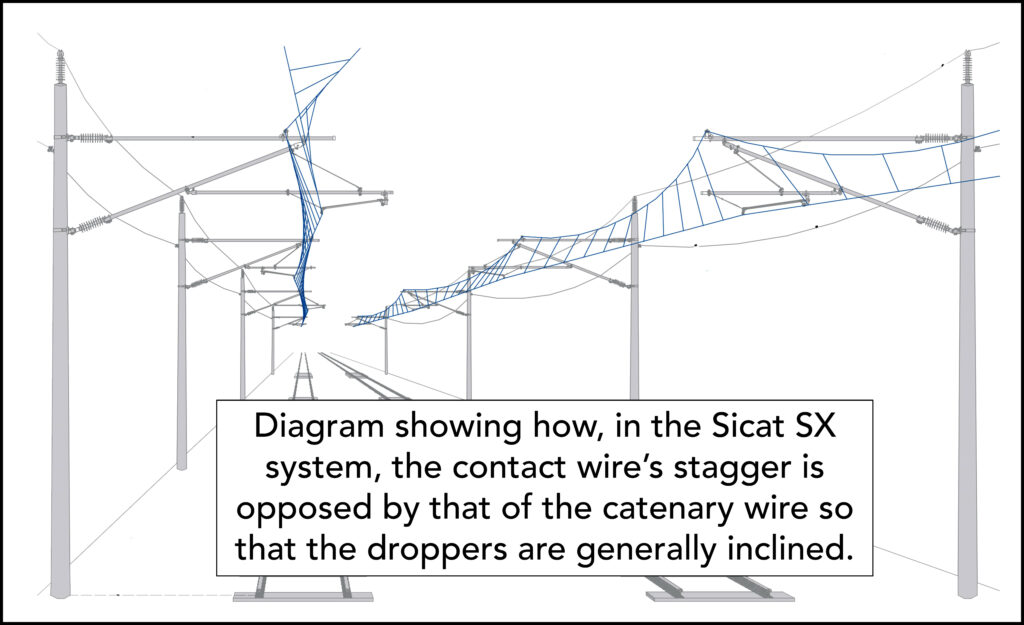 Diagram showing how, in the Sicat SX system, the contact wire's stagger is opposed by that of the catenary wire so that the droppers are generally inclined.