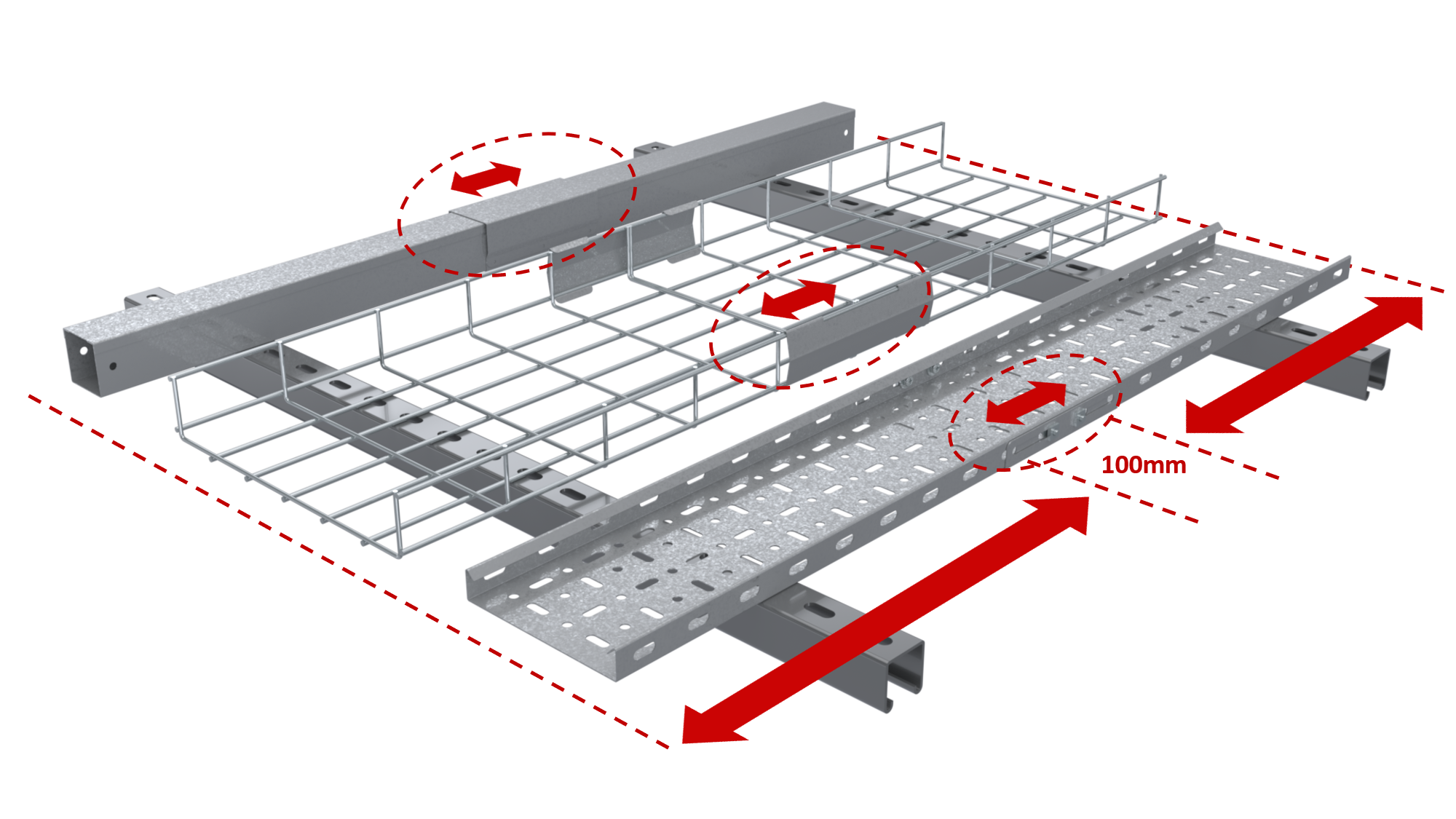 100mm